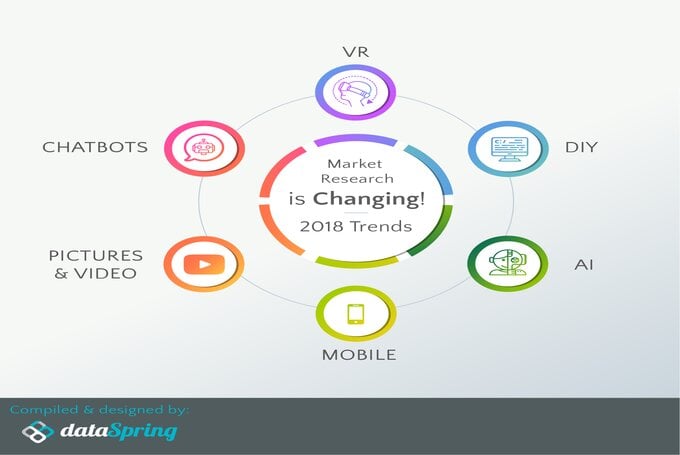 VR

CHATBOTS

DIY

Market Research is Changing!

2018 Trends

PICTURES & VIDEO

AI

MOBILE

Compiled & designed by:

dataSpring